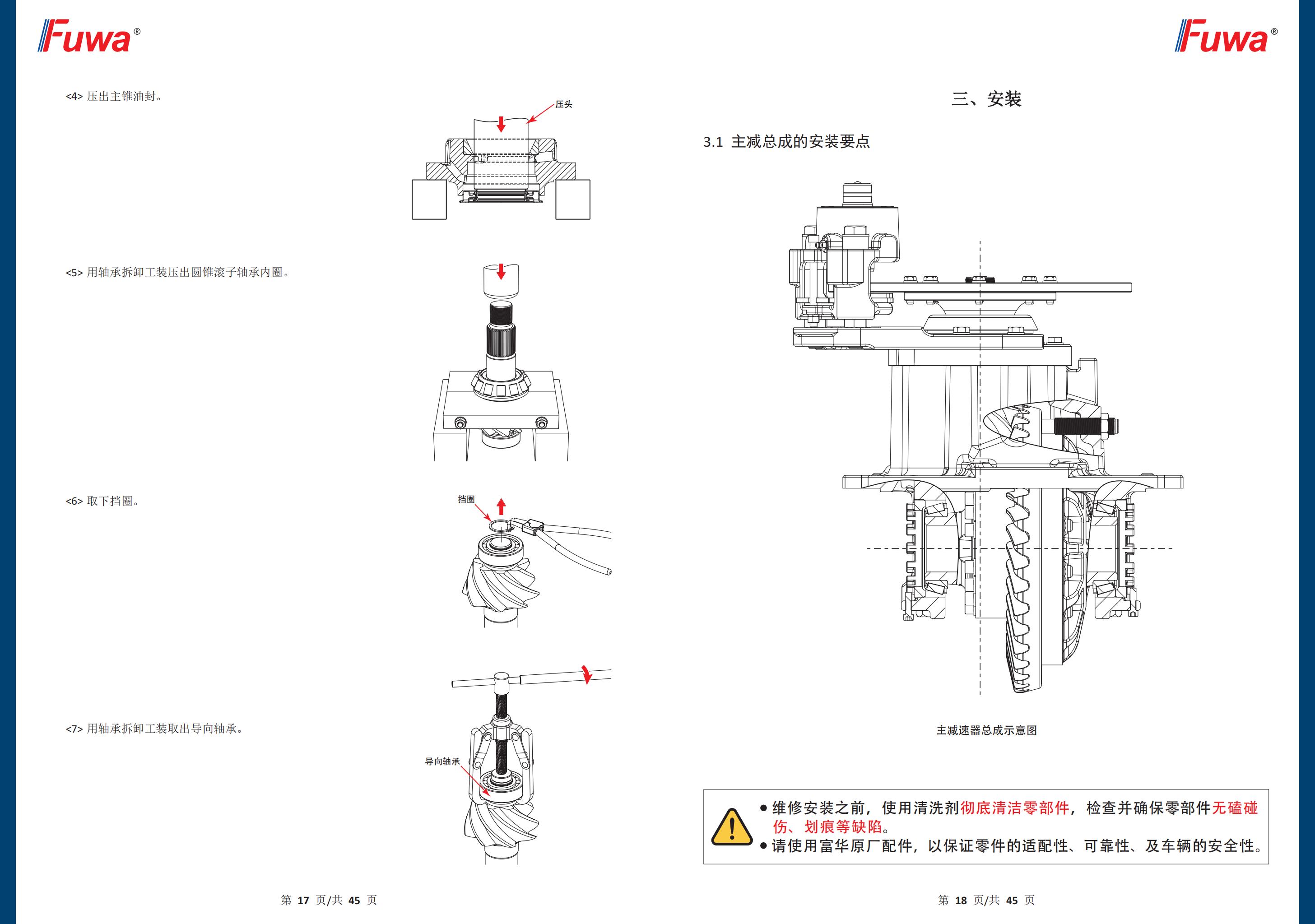 Fuwa®

<4> 压出主锥油封。

压头

<5> 用轴承拆卸工装压出圆锥滚子轴承内圈。

<6> 取下挡圈。

挡圈

<7> 用轴承拆卸工装取出导向轴承。

导向轴承

第 17 页/共 45 页

Fuwa®

三、安装

3.1 主减总成的安装要点

主减速器总成示意图

● 维修安装之前，使用清洗剂彻底清洁零部件，检查并确保零部件无磕碰伤、划痕等缺陷。
● 请使用富华原厂配件，以保证零件的适配性、可靠性、及车辆的安全性。

第 18 页/共 45 页