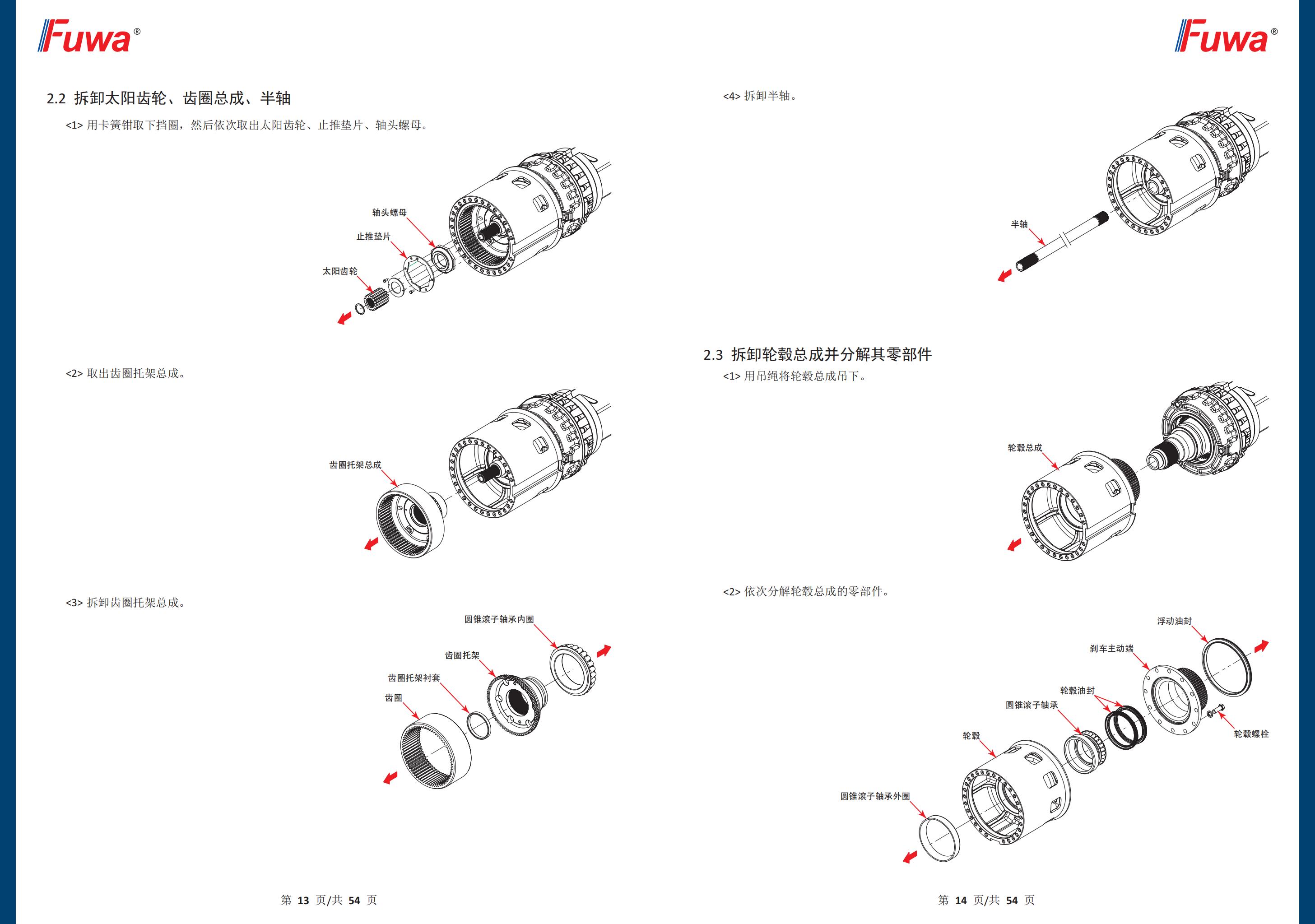 Fuwa®

2.2 拆卸太阳齿轮、齿圈总成、半轴

<1> 用卡簧钳取下挡圈，然后依次取出太阳齿轮、止推垫片、轴头螺母。

轴头螺母
止推垫片
太阳齿轮

<2> 取出齿圈托架总成。

齿圈托架总成

<3> 拆卸齿圈托架总成。

圆锥滚子轴承内圈
齿圈托架
齿圈托架衬套
齿圈

第 13 页/共 54 页

Fuwa®

<4> 拆卸半轴。

半轴

2.3 拆卸轮毂总成并分解其零部件

<1> 用吊绳将轮毂总成吊下。

轮毂总成

<2> 依次分解轮毂总成的零部件。

浮动油封
刹车主动端
轮毂油封
圆锥滚子轴承
轮毂
轮毂螺栓
圆锥滚子轴承外圈

第 14 页/共 54 页