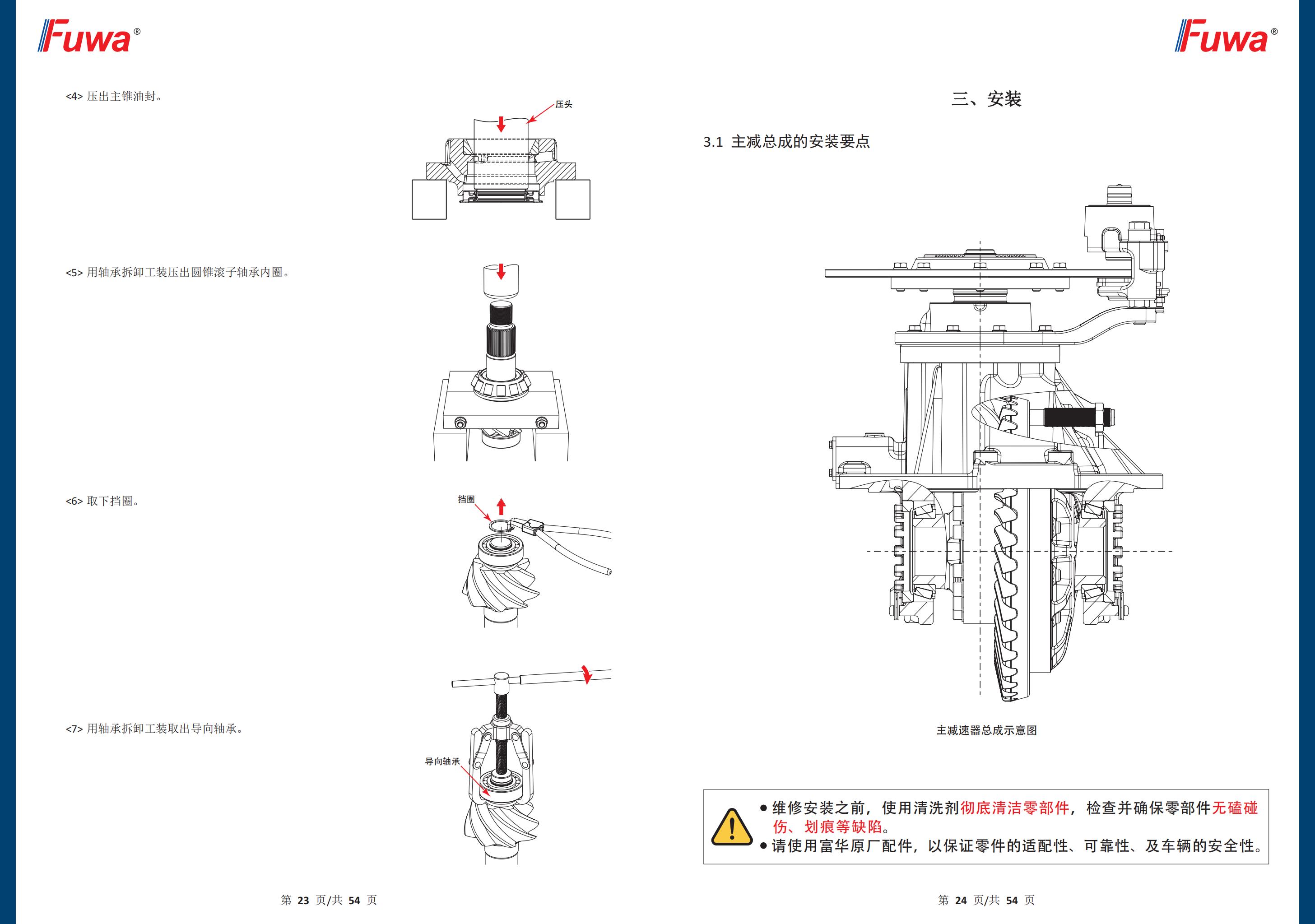 Fuwa®

<4> 压出主锥油封。

压头

<5> 用轴承拆卸工装压出圆锥滚子轴承内圈。

<6> 取下挡圈。

挡圈

<7> 用轴承拆卸工装取出导向轴承。

导向轴承

第 23 页/共 54 页

Fuwa®

三、安装

3.1 主减总成的安装要点

主减速器总成示意图

● 维修安装之前，使用清洗剂彻底清洁零部件，检查并确保零部件无磕碰伤、划痕等缺陷。
● 请使用富华原厂配件，以保证零件的适配性、可靠性、及车辆的安全性。

第 24 页/共 54 页