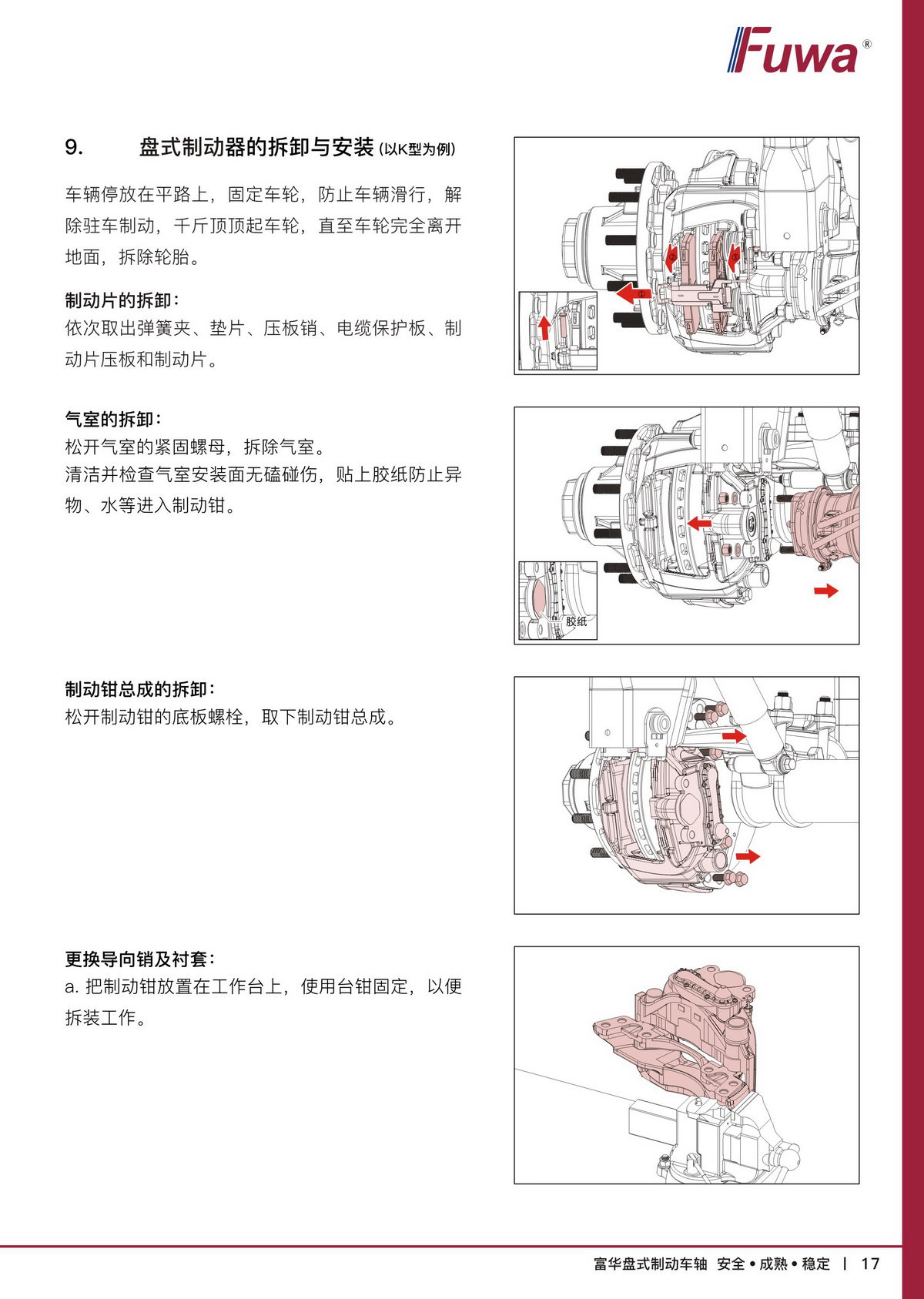 Fuwa®

9. 盘式制动器的拆卸与安装 (以K型为例)

车辆停放在平路上，固定车轮，防止车辆滑行，解除驻车制动，千斤顶顶起车轮，直至车轮完全离开地面，拆除轮胎。

制动片的拆卸：
依次取出弹簧夹、垫片、压板销、电缆保护板、制动片压板和制动片。

气室的拆卸：
松开气室的紧固螺母，拆除气室。
清洁并检查气室安装面无磕碰伤，贴上胶纸防止异物、水等进入制动钳。

胶纸

制动钳总成的拆卸：
松开制动钳的底板螺栓，取下制动钳总成。

更换导向销及衬套：
a. 把制动钳放置在工作台上，使用台钳固定，以便拆装工作。

富华盘式制动车轴 安全 • 成熟 • 稳定 | 17