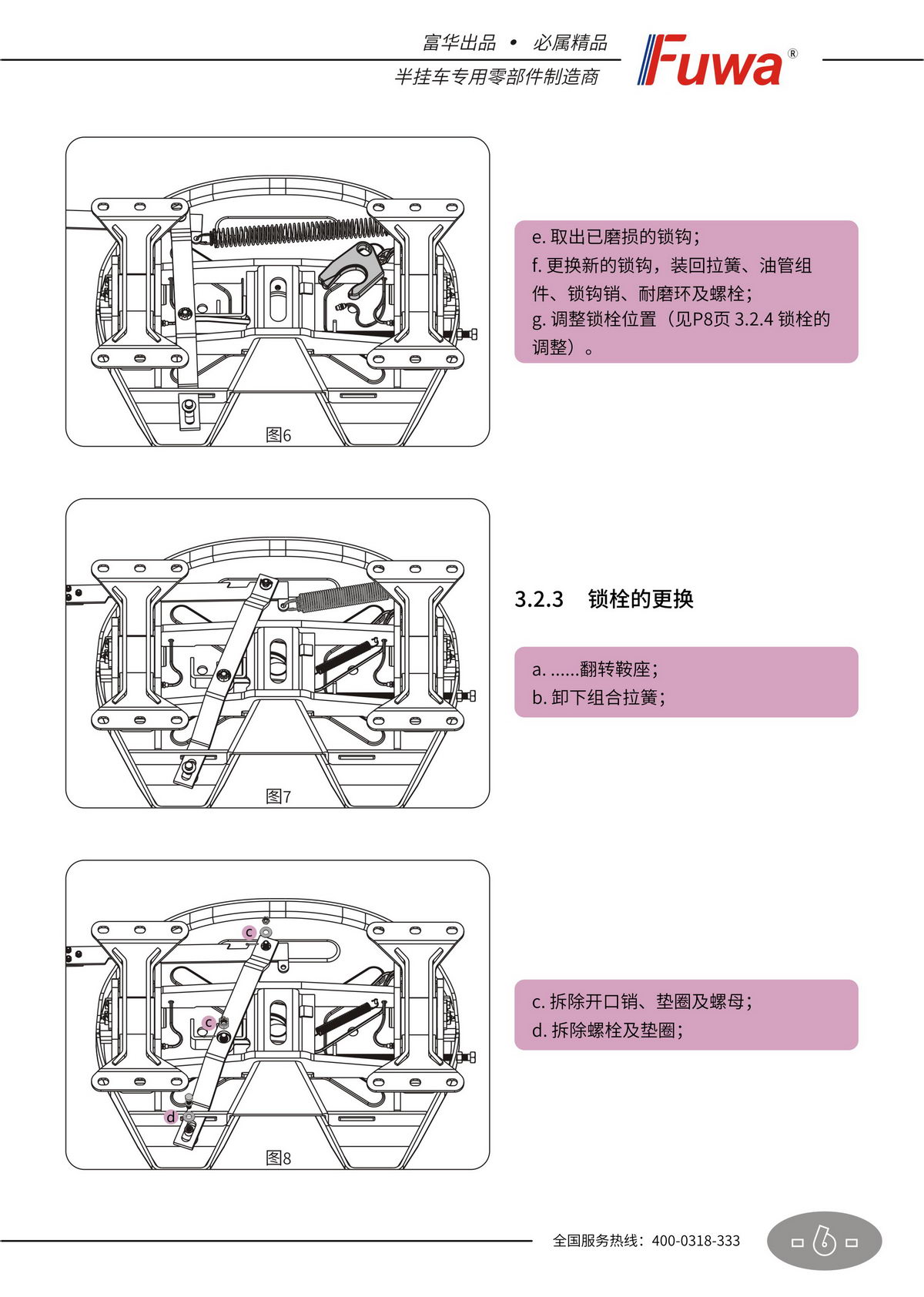 富华出品 • 必属精品
半挂车专用零部件制造商
Fuwa®

图6

e. 取出已磨损的锁钩；
f. 更换新的锁钩，装回拉簧、油管组件、锁钩销、耐磨环及螺栓；
g. 调整锁栓位置（见P8页 3.2.4 锁栓的调整）。

图7

3.2.3 锁栓的更换

a. ......翻转鞍座；
b. 卸下组合拉簧；

c
c
d
图8

c. 拆除开口销、垫圈及螺母；
d. 拆除螺栓及垫圈；

全国服务热线：400-0318-333
6